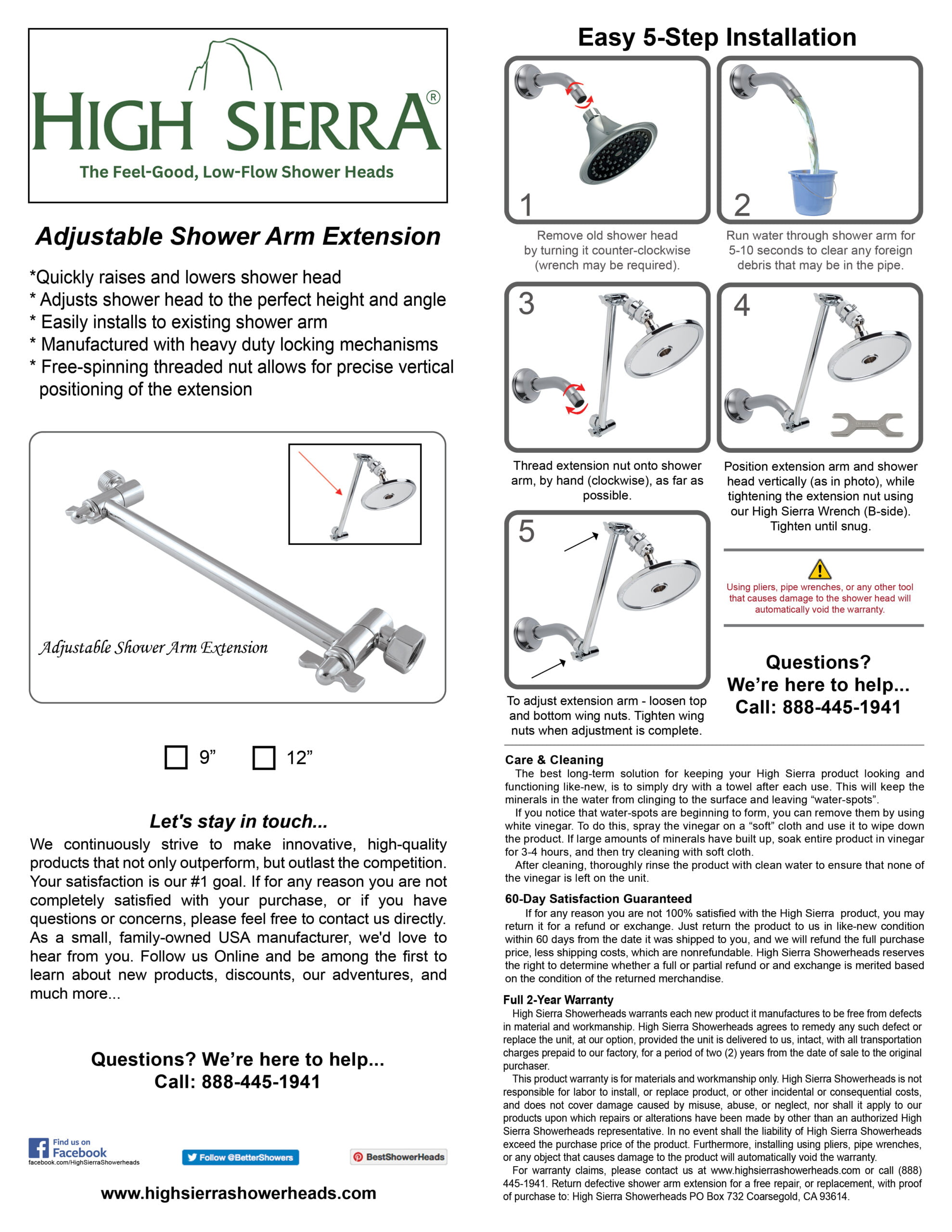 HIGH SIERRA®
The Feel-Good, Low-Flow Shower Heads

Adjustable Shower Arm Extension

*Quickly raises and lowers shower head
* Adjusts shower head to the perfect height and angle
* Easily installs to existing shower arm
* Manufactured with heavy duty locking mechanisms
* Free-spinning threaded nut allows for precise vertical positioning of the extension

Adjustable Shower Arm Extension

9”   12”

Let's stay in touch...
We continuously strive to make innovative, high-quality products that not only outperform, but outlast the competition. Your satisfaction is our #1 goal. If for any reason you are not completely satisfied with your purchase, or if you have questions or concerns, please feel free to contact us directly. As a small, family-owned USA manufacturer, we'd love to hear from you. Follow us Online and be among the first to learn about new products, discounts, our adventures, and much more...

Questions? We’re here to help...
Call: 888-445-1941

Find us on Facebook
facebook.com/HighSierraShowerheads
Follow @BetterShowers
BestShowerHeads

www.highsierrashowerheads.com

Easy 5-Step Installation

1
Remove old shower head by turning it counter-clockwise (wrench may be required).

2
Run water through shower arm for 5-10 seconds to clear any foreign debris that may be in the pipe.

3
Thread extension nut onto shower arm, by hand (clockwise), as far as possible.

4
Position extension arm and shower head vertically (as in photo), while tightening the extension nut using our High Sierra Wrench (B-side). Tighten until snug.

5
To adjust extension arm - loosen top and bottom wing nuts. Tighten wing nuts when adjustment is complete.

Using pliers, pipe wrenches, or any other tool that causes damage to the shower head will automatically void the warranty.

Questions?
We’re here to help...
Call: 888-445-1941

Care & Cleaning
The best long-term solution for keeping your High Sierra product looking and functioning like-new, is to simply dry with a towel after each use. This will keep the minerals in the water from clinging to the surface and leaving “water-spots”.
If you notice that water-spots are beginning to form, you can remove them by using white vinegar. To do this, spray the vinegar on a “soft” cloth and use it to wipe down the product. If large amounts of minerals have built up, soak entire product in vinegar for 3-4 hours, and then try cleaning with soft cloth.
After cleaning, thoroughly rinse the product with clean water to ensure that none of the vinegar is left on the unit.

60-Day Satisfaction Guaranteed
If for any reason you are not 100% satisfied with the High Sierra product, you may return it for a refund or exchange. Just return the product to us in like-new condition within 60 days from the date it was shipped to you, and we will refund the full purchase price, less shipping costs, which are nonrefundable. High Sierra Showerheads reserves the right to determine whether a full or partial refund or and exchange is merited based on the condition of the returned merchandise.

Full 2-Year Warranty
High Sierra Showerheads warrants each new product it manufactures to be free from defects in material and workmanship. High Sierra Showerheads agrees to remedy any such defect or replace the unit, at our option, provided the unit is delivered to us, intact, with all transportation charges prepaid to our factory, for a period of two (2) years from the date of sale to the original purchaser.
This product warranty is for materials and workmanship only. High Sierra Showerheads is not responsible for labor to install, or replace product, or other incidental or consequential costs, and does not cover damage caused by misuse, abuse, or neglect, nor shall it apply to our products upon which repairs or alterations have been made by other than an authorized High Sierra Showerheads representative. In no event shall the liability of High Sierra Showerheads exceed the purchase price of the product. Furthermore, installing using pliers, pipe wrenches, or any object that causes damage to the product will automatically void the warranty.
For warranty claims, please contact us at www.highsierrashowerheads.com or call (888) 445-1941. Return defective shower arm extension for a free repair, or replacement, with proof of purchase to: High Sierra Showerheads PO Box 732 Coarsegold, CA 93614.